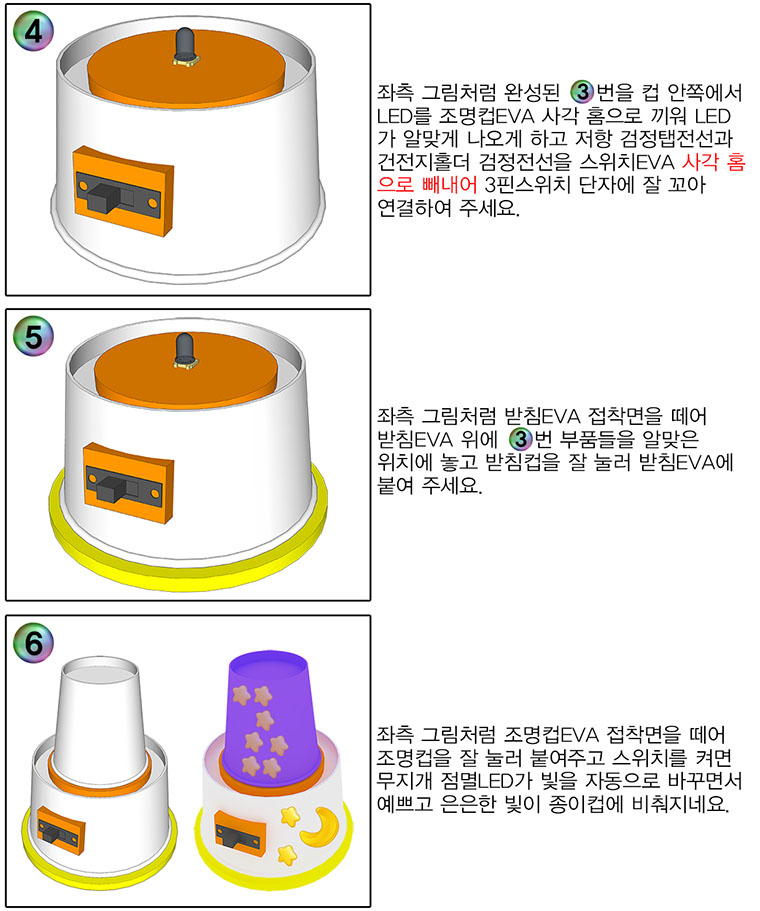 4

좌측 그림처럼 완성된 3번을 컵 안쪽에서 LED를 조명컵EVA 사각 홈으로 끼워 LED가 알맞게 나오게 하고 저항 검정탭전선과 건전지홀더 검정전선을 스위치EVA 사각 홈으로 빼내어 3핀스위치 단자에 잘 꼬아 연결하여 주세요.

5

좌측 그림처럼 받침EVA 접착면을 떼어 받침EVA 위에 3번 부품들을 알맞은 위치에 놓고 받침컵을 잘 눌러 받침EVA에 붙여 주세요.

6

좌측 그림처럼 조명컵EVA 접착면을 떼어 조명컵을 잘 눌러 붙여주고 스위치를 켜면 무지개 점멸LED가 빛을 자동으로 바꾸면서 예쁘고 은은한 빛이 종이컵에 비춰지네요.